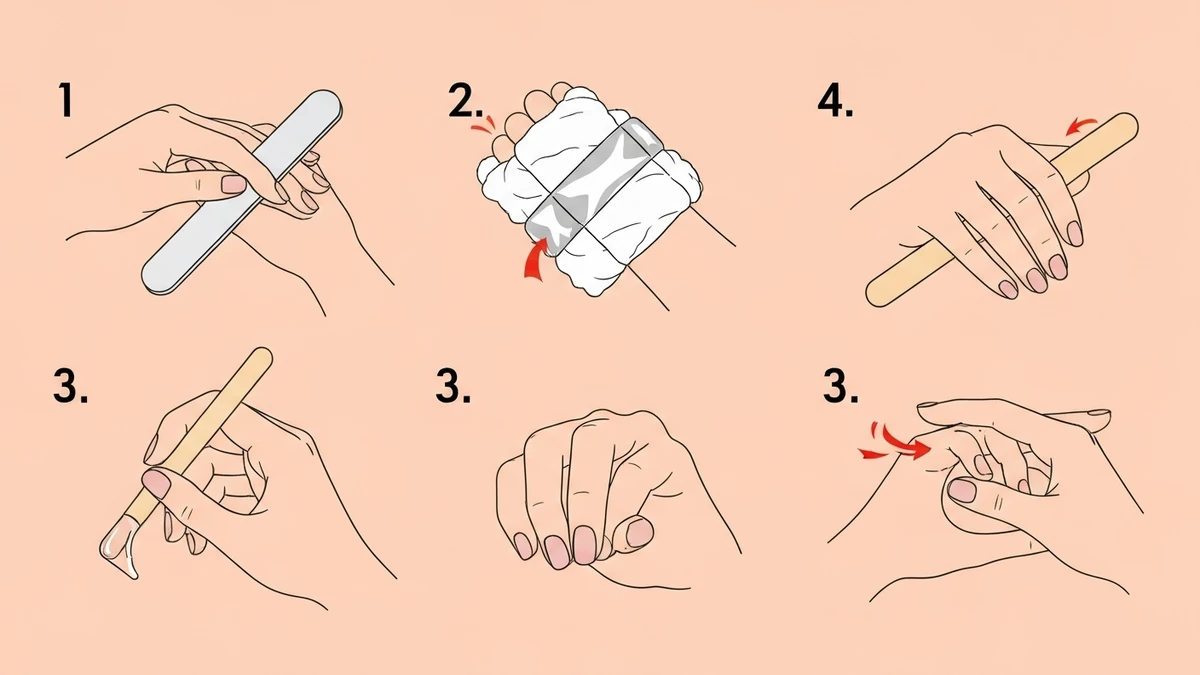 1

2.

4.

3.

3.

3.